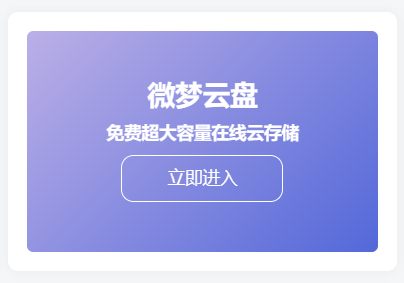 微梦云盘

免费超大容量在线云存储

立即进入